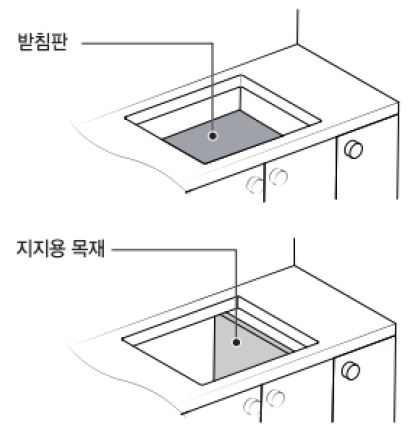 받침판

지지용 목재