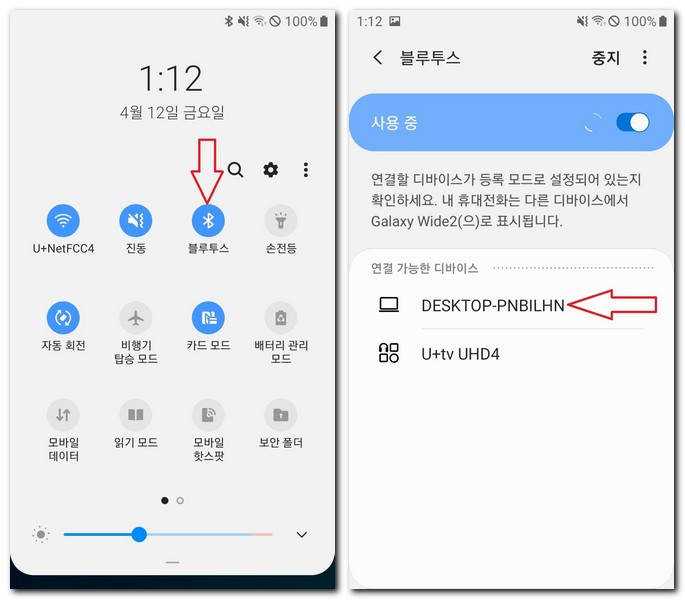 100%

1:12

4월 12일 금요일

U+NetFCC4
진동
블루투스
손전등

자동 회전
비행기 탑승 모드
카드 모드
배터리 관리 모드

모바일 데이터
읽기 모드
모바일 핫스팟
보안 폴더

1:12
100%

블루투스
중지

사용 중

연결할 디바이스가 등록 모드로 설정되어 있는지 확인하세요. 내 휴대전화는 다른 디바이스에서 Galaxy Wide2(으)로 표시됩니다.

연결 가능한 디바이스

DESKTOP-PNBILHN

U+tv UHD4